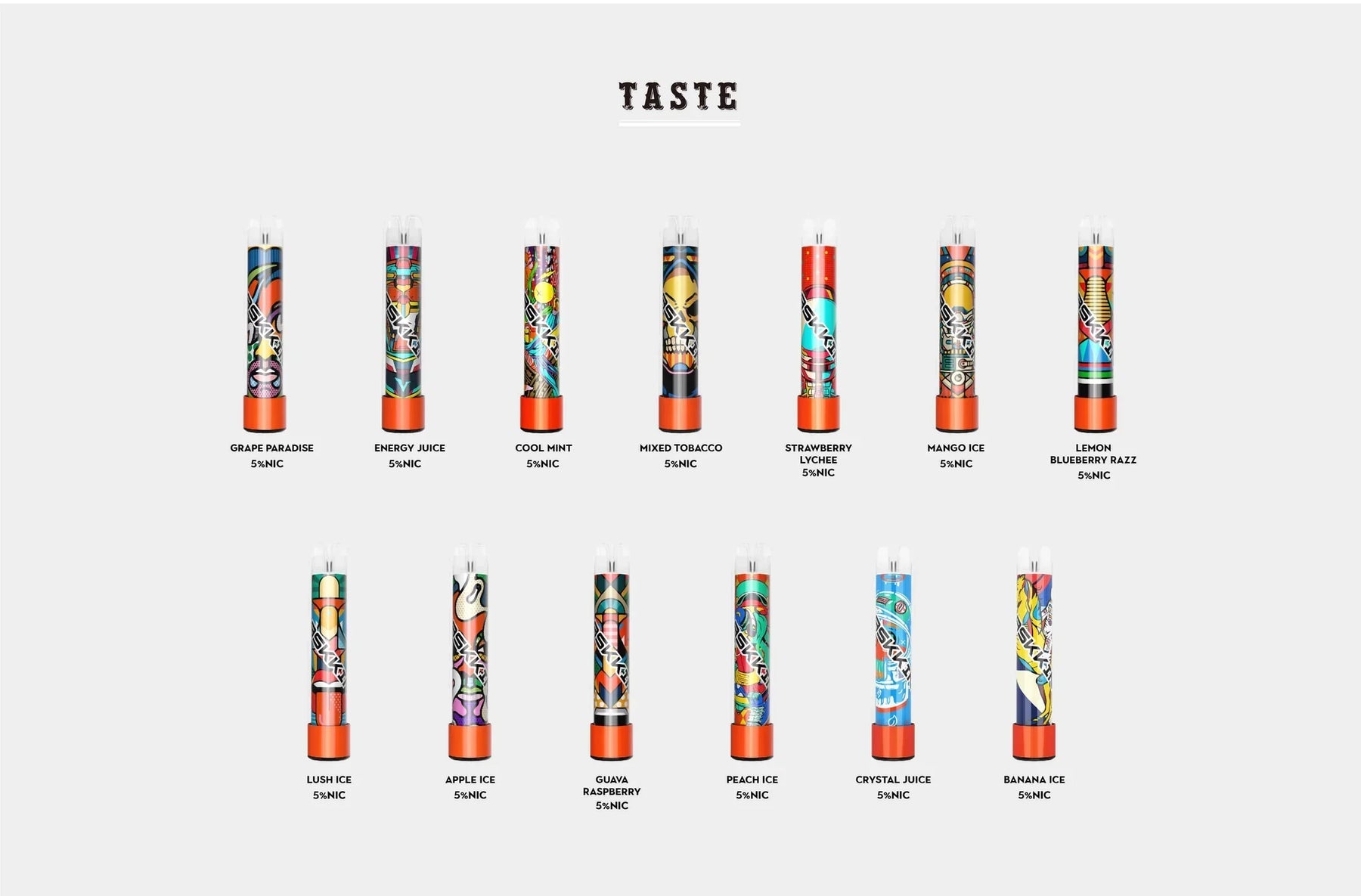 TASTE

GRAPE PARADISE
5%NIC

ENERGY JUICE
5%NIC

COOL MINT
5%NIC

MIXED TOBACCO
5%NIC

STRAWBERRY LYCHEE
5%NIC

MANGO ICE
5%NIC

LEMON BLUEBERRY RAZZ
5%NIC

LUSH ICE
5%NIC

APPLE ICE
5%NIC

GUAVA RASPBERRY
5%NIC

PEACH ICE
5%NIC

CRYSTAL JUICE
5%NIC

BANANA ICE
5%NIC